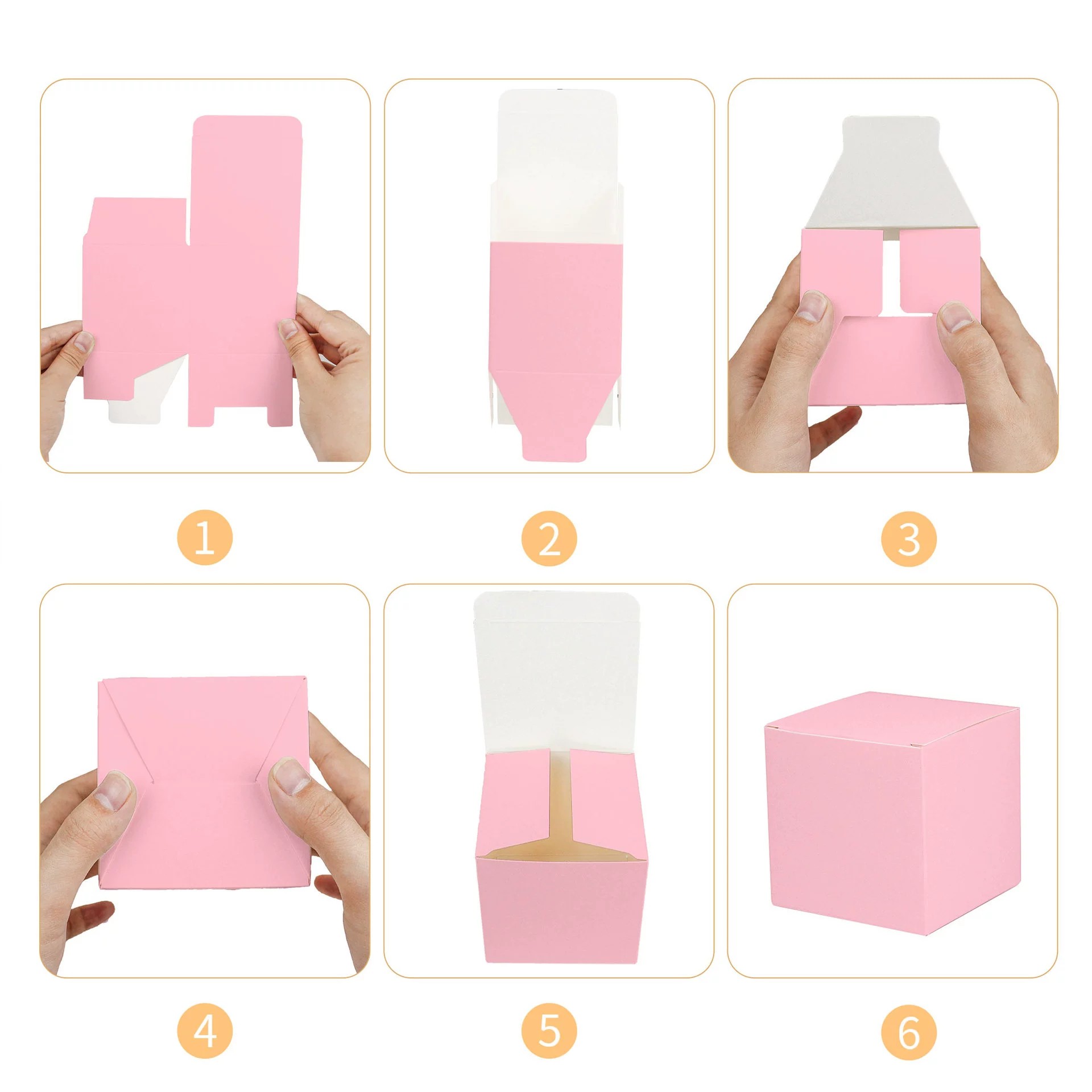 1

2

3

4

5

6